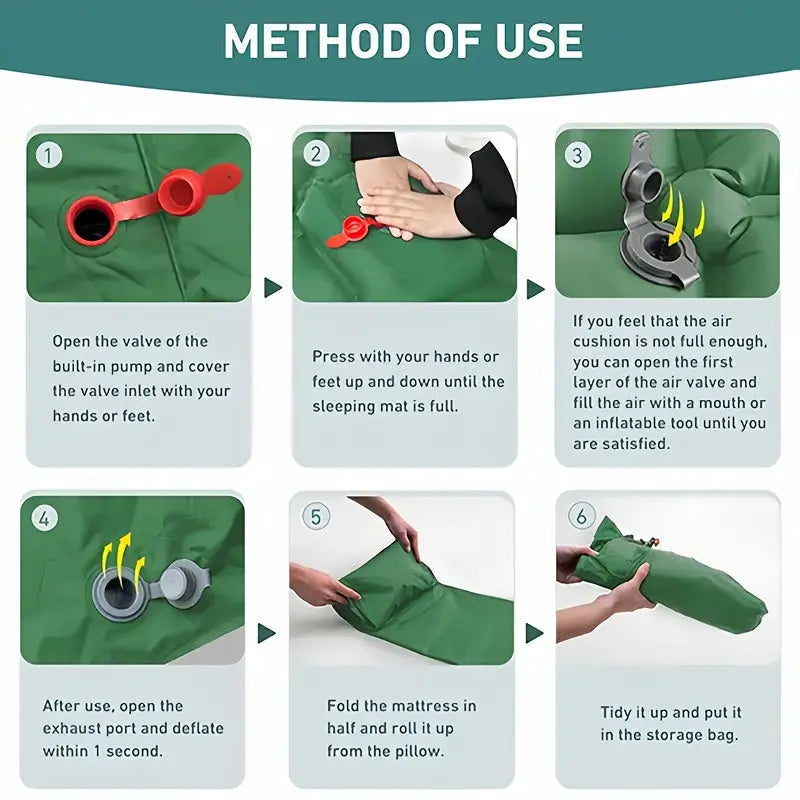 METHOD OF USE

1

Open the valve of the built-in pump and cover the valve inlet with your hands or feet.

2

Press with your hands or feet up and down until the sleeping mat is full.

3

If you feel that the air cushion is not full enough, you can open the first layer of the air valve and fill the air with a mouth or an inflatable tool until you are satisfied.

4

After use, open the exhaust port and deflate within 1 second.

5

Fold the mattress in half and roll it up from the pillow.

6

Tidy it up and put it in the storage bag.