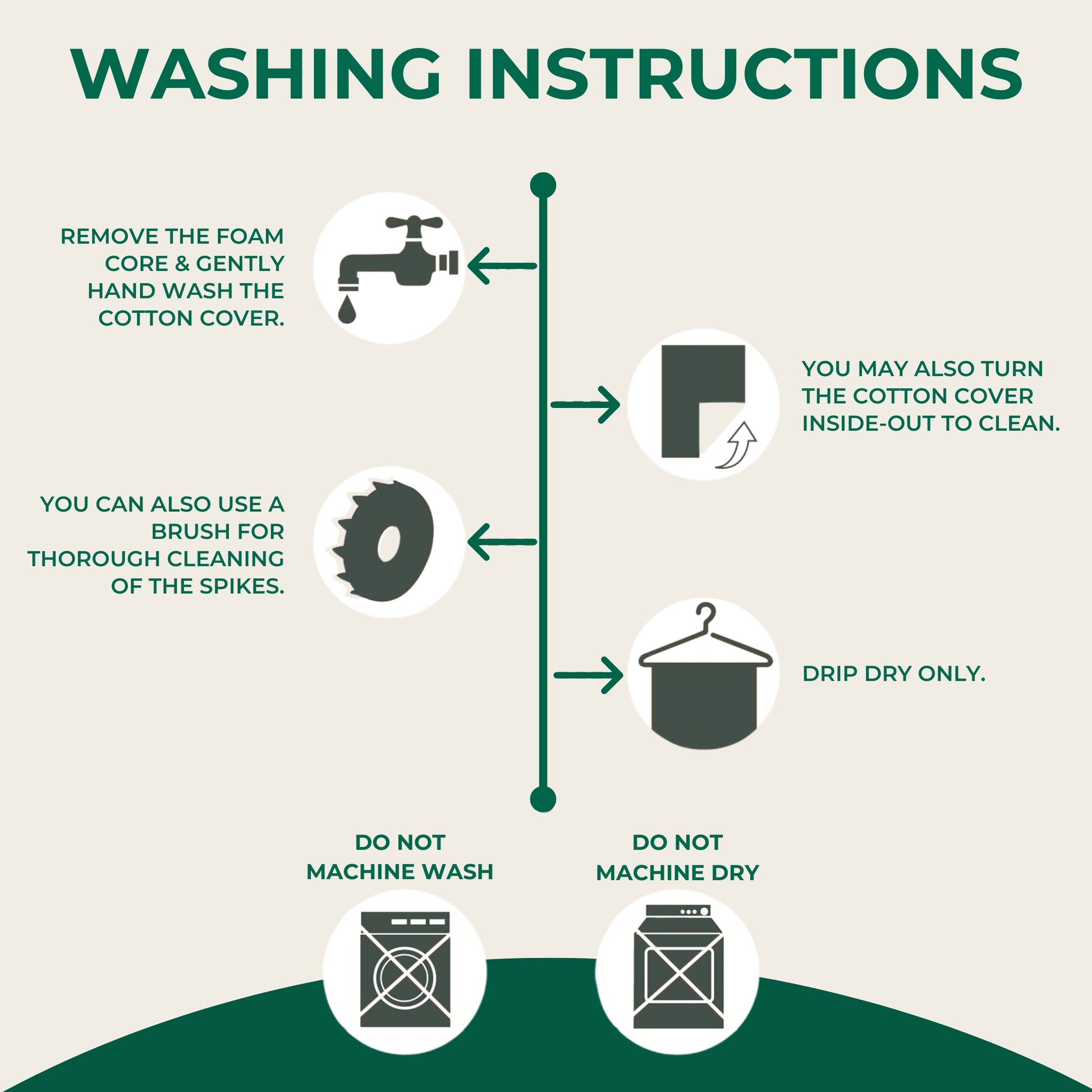 WASHING INSTRUCTIONS

REMOVE THE FOAM CORE & GENTLY HAND WASH THE COTTON COVER.

YOU MAY ALSO TURN THE COTTON COVER INSIDE-OUT TO CLEAN.

YOU CAN ALSO USE A BRUSH FOR THOROUGH CLEANING OF THE SPIKES.

DRIP DRY ONLY.

DO NOT MACHINE WASH

DO NOT MACHINE DRY