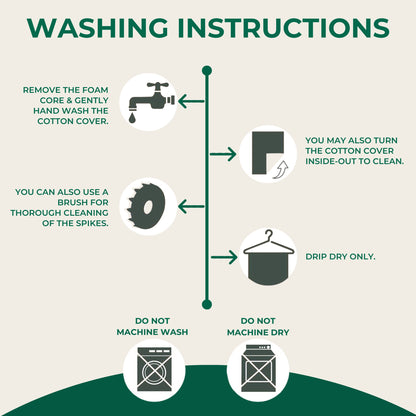 WASHING INSTRUCTIONS

REMOVE THE FOAM CORE & GENTLY HAND WASH THE COTTON COVER.

YOU MAY ALSO TURN THE COTTON COVER INSIDE-OUT TO CLEAN.

YOU CAN ALSO USE A BRUSH FOR THOROUGH CLEANING OF THE SPIKES.

DRIP DRY ONLY.

DO NOT MACHINE WASH

DO NOT MACHINE DRY