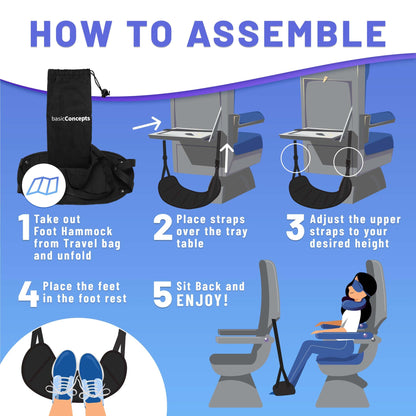 HOW TO ASSEMBLE

basicConcepts

1 Take out Foot Hammock from Travel bag and unfold

2 Place straps over the tray table

3 Adjust the upper straps to your desired height

4 Place the feet in the foot rest

5 Sit Back and ENJOY!