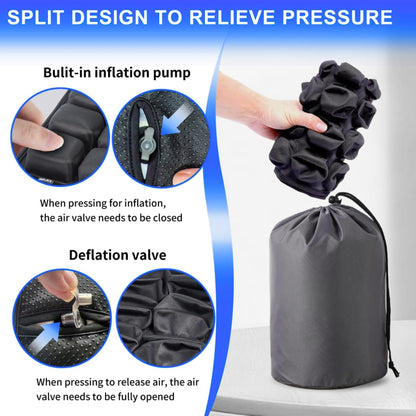 SPLIT DESIGN TO RELIEVE PRESSURE

Bulit-in inflation pump

When pressing for inflation, the air valve needs to be closed

Deflation valve

When pressing to release air, the air valve needs to be fully opened