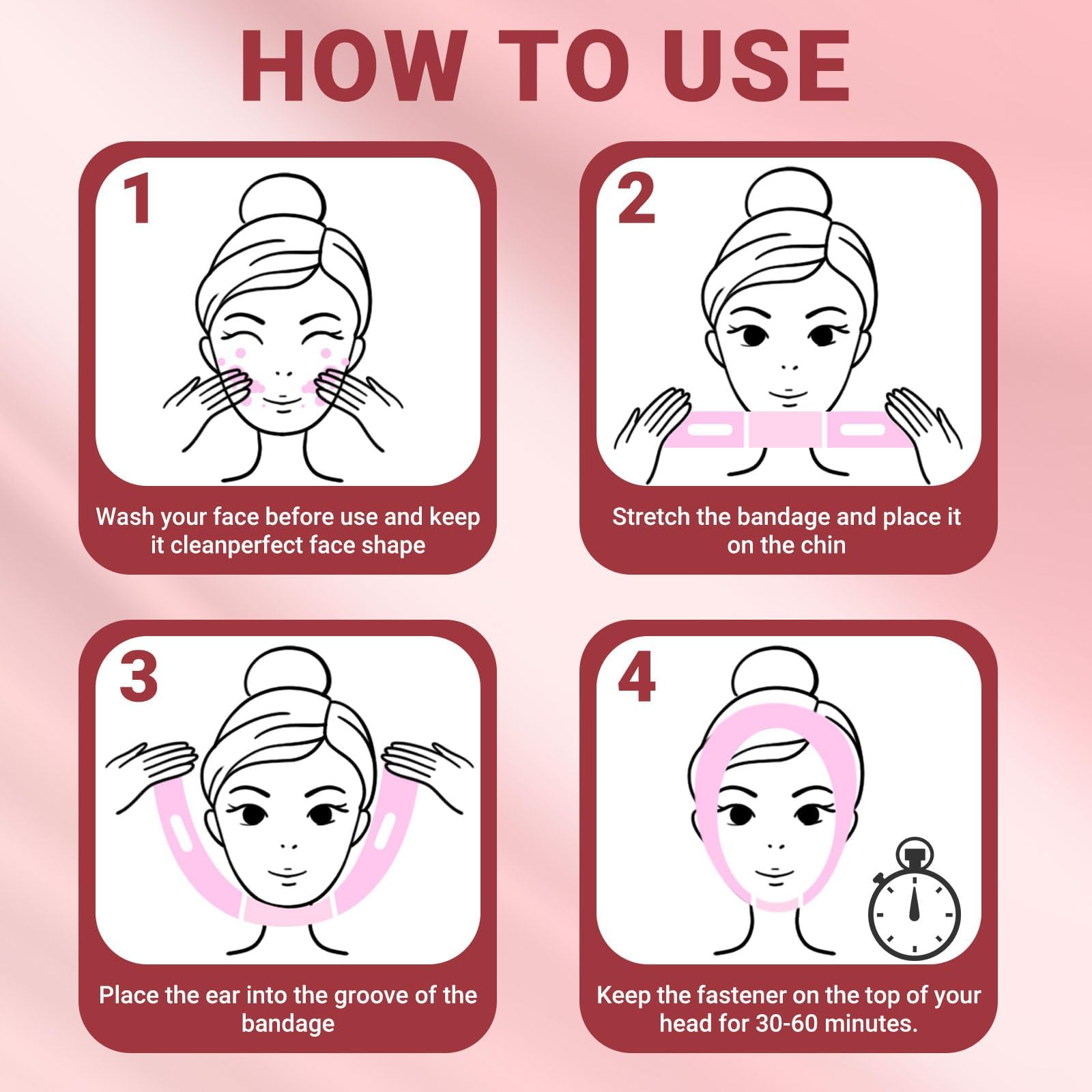 HOW TO USE

1

Wash your face before use and keep it cleanperfect face shape

2

Stretch the bandage and place it on the chin

3

Place the ear into the groove of the bandage

4

Keep the fastener on the top of your head for 30-60 minutes.