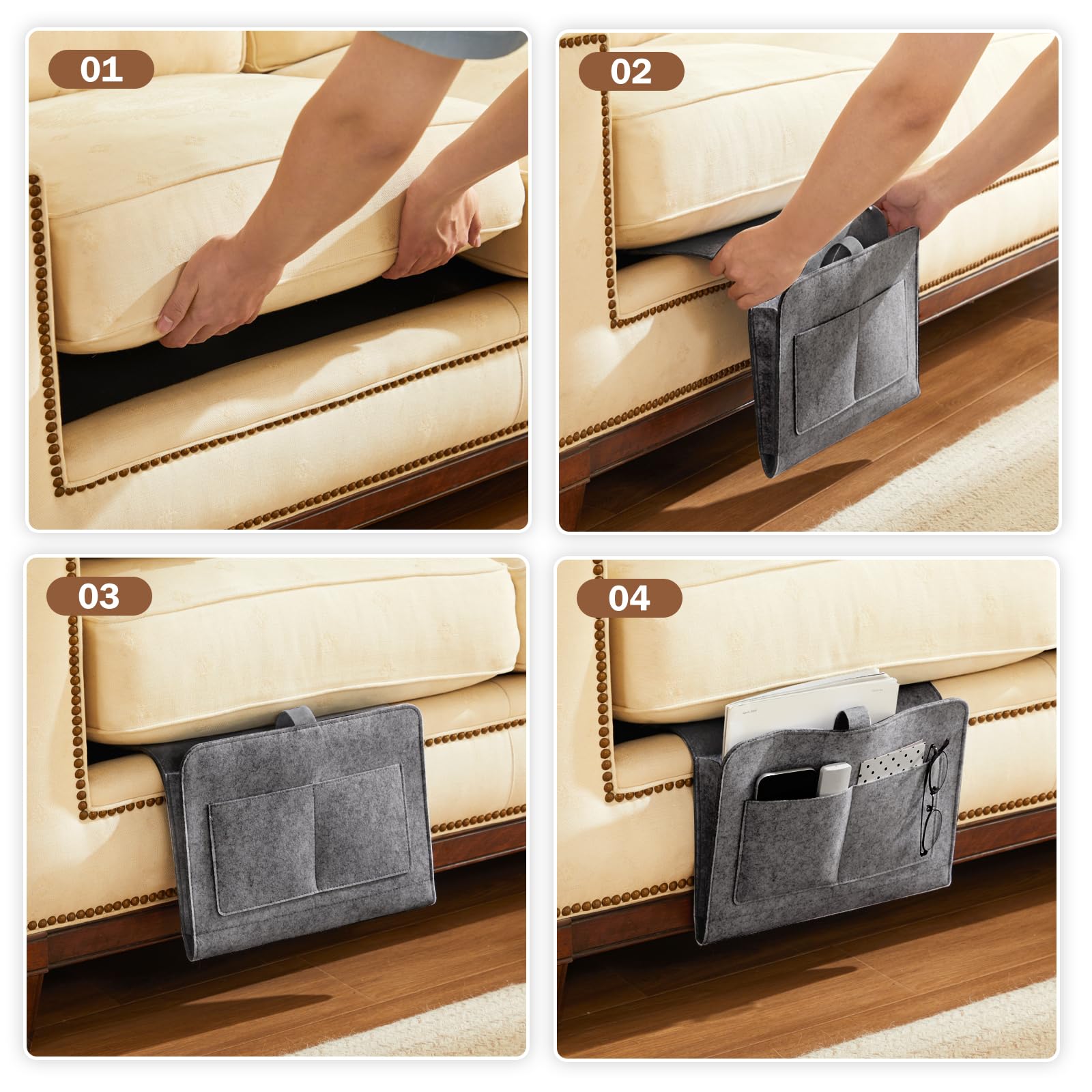 01

02

03

04