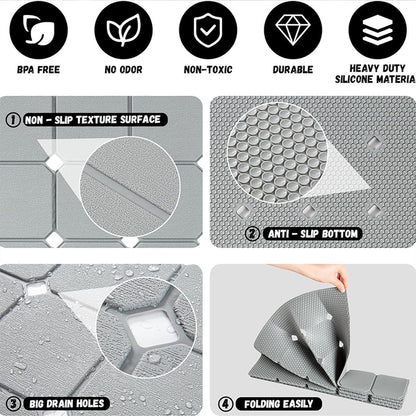 BPA FREE

NO ODOR

NON-TOXIC

DURABLE

HEAVY DUTY SILICONE MATERIA

① NON - SLIP TEXTURE SURFACE

② ANTI - SLIP BOTTOM

③ BIG DRAIN HOLES

④ FOLDING EASILY