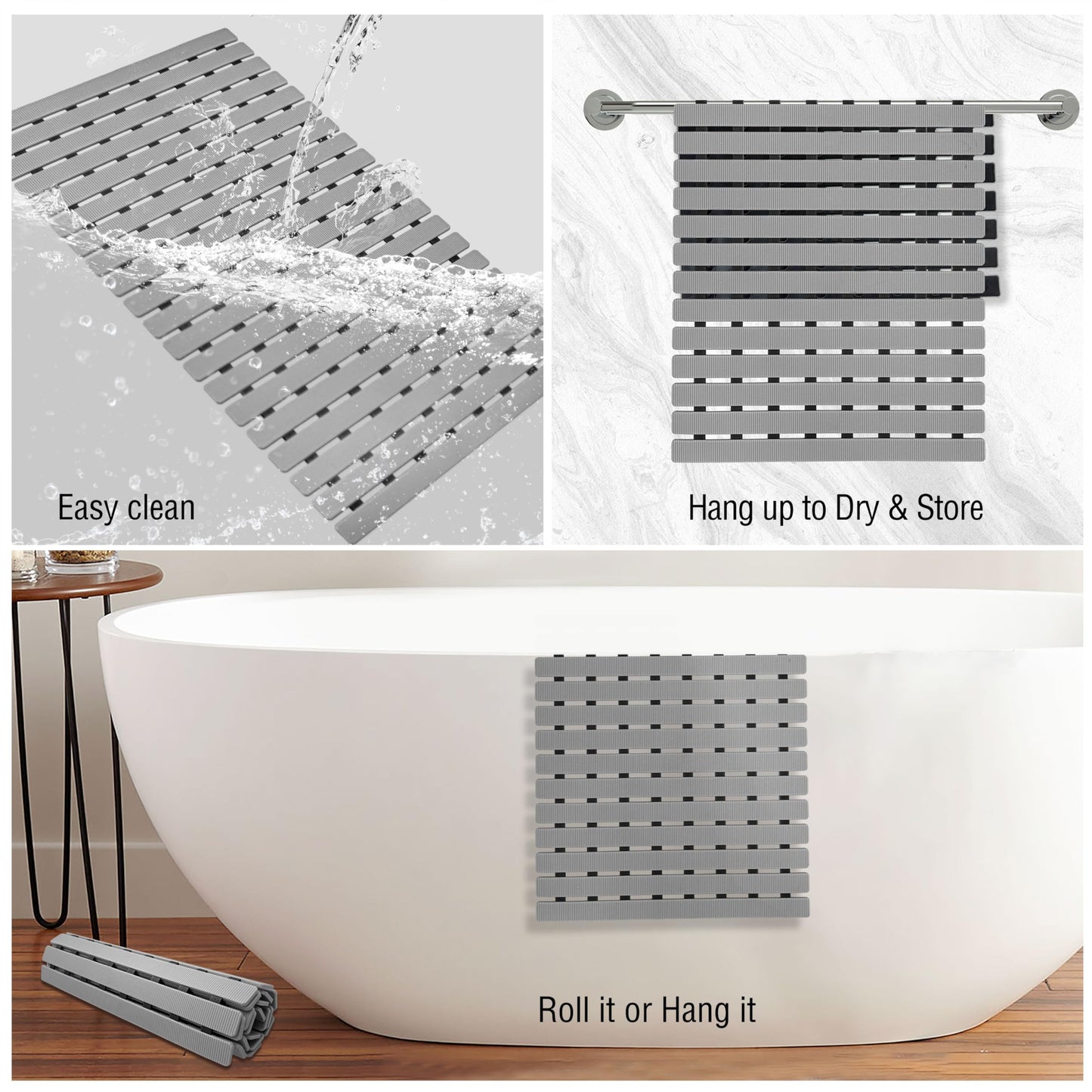 Easy clean

Hang up to Dry & Store

Roll it or Hang it