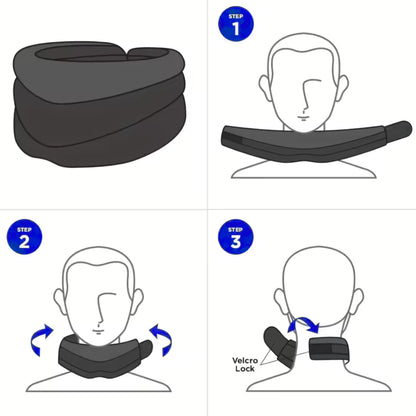 STEP
1

STEP
2

STEP
3

Velcro
Lock