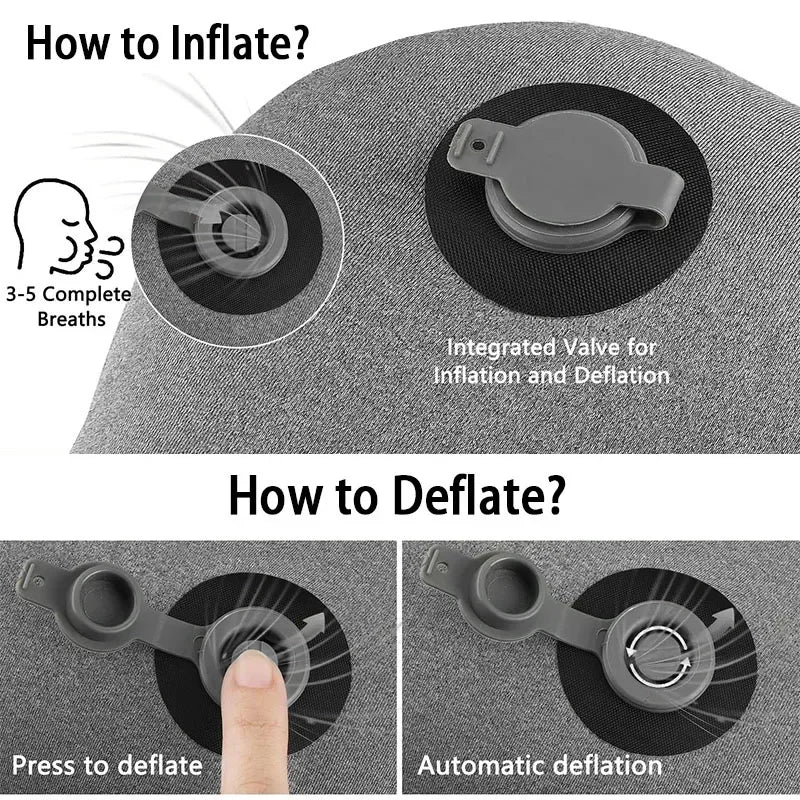 How to Inflate?

3-5 Complete Breaths

Integrated Valve for Inflation and Deflation

How to Deflate?

Press to deflate

Automatic deflation