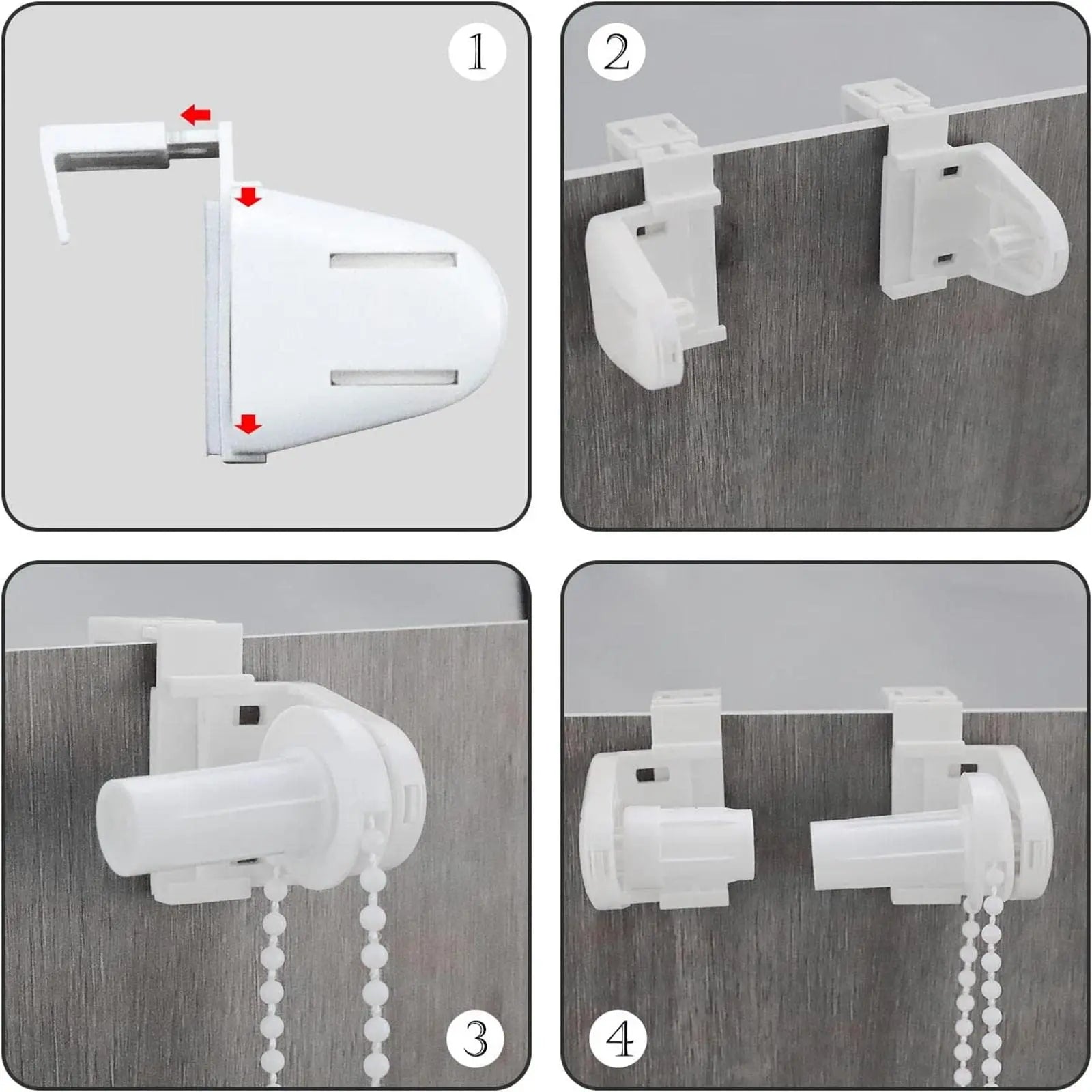 1

2

3

4