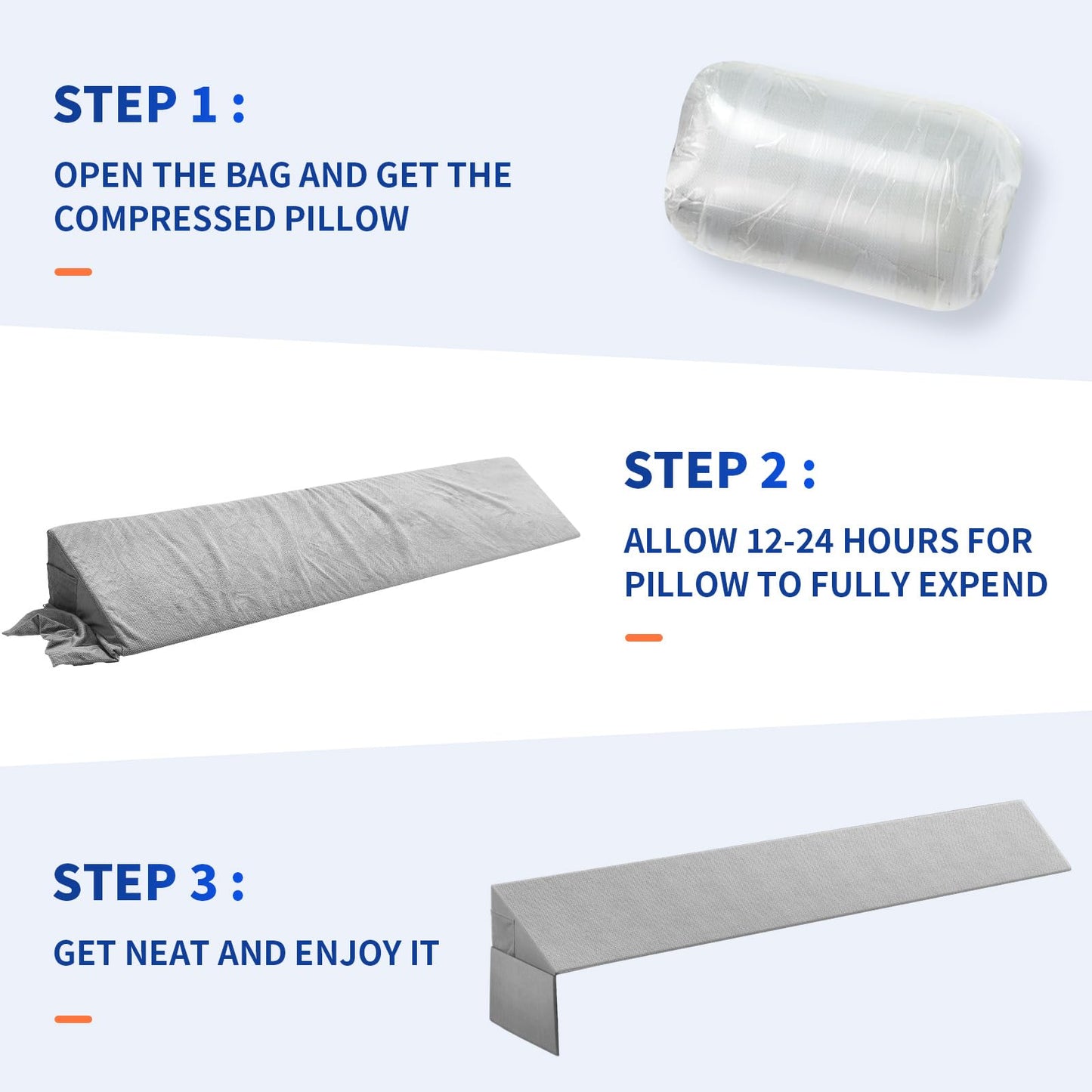 STEP 1 :

OPEN THE BAG AND GET THE COMPRESSED PILLOW

STEP 2 :

ALLOW 12-24 HOURS FOR PILLOW TO FULLY EXPEND

STEP 3 :

GET NEAT AND ENJOY IT