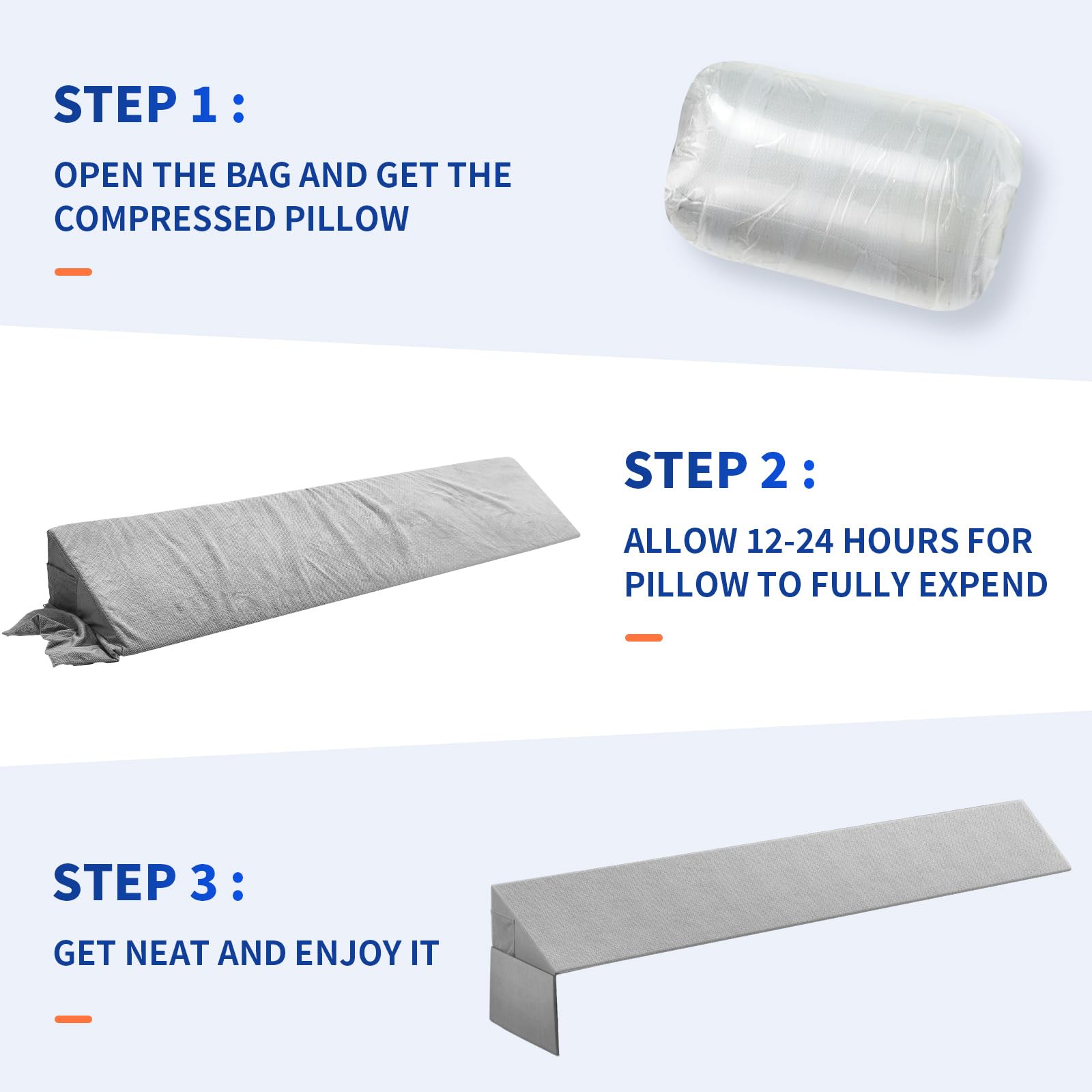 STEP 1 :

OPEN THE BAG AND GET THE COMPRESSED PILLOW

STEP 2 :

ALLOW 12-24 HOURS FOR PILLOW TO FULLY EXPEND

STEP 3 :

GET NEAT AND ENJOY IT