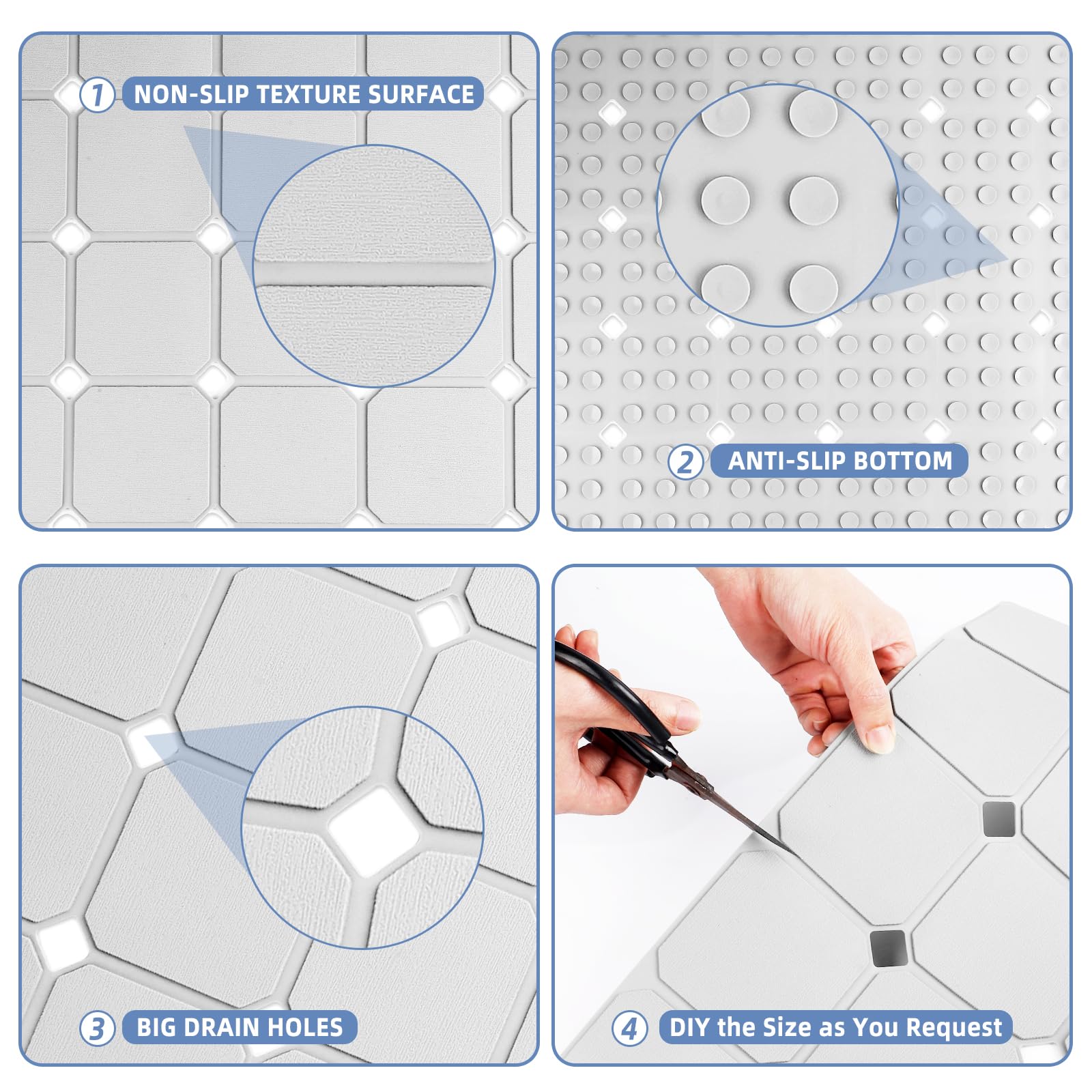 1 NON-SLIP TEXTURE SURFACE

2 ANTI-SLIP BOTTOM

3 BIG DRAIN HOLES

4 DIY the Size as You Request