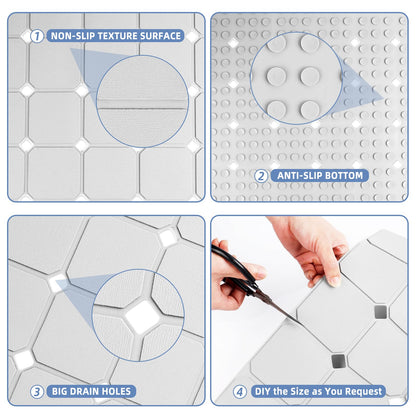 1 NON-SLIP TEXTURE SURFACE

2 ANTI-SLIP BOTTOM

3 BIG DRAIN HOLES

4 DIY the Size as You Request